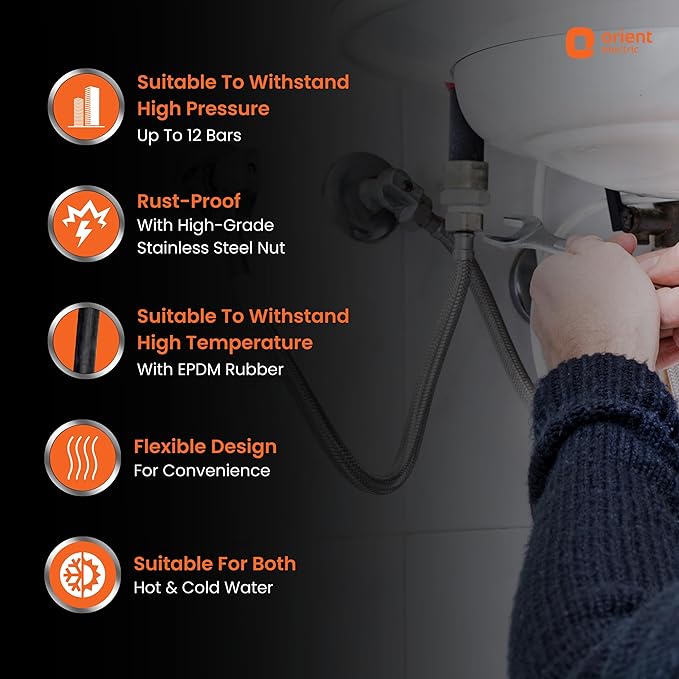 orient electric

Suitable To Withstand High Pressure
Up To 12 Bars

Rust-Proof
With High-Grade Stainless Steel Nut

Suitable To Withstand High Temperature
With EPDM Rubber

Flexible Design
For Convenience

Suitable For Both
Hot & Cold Water